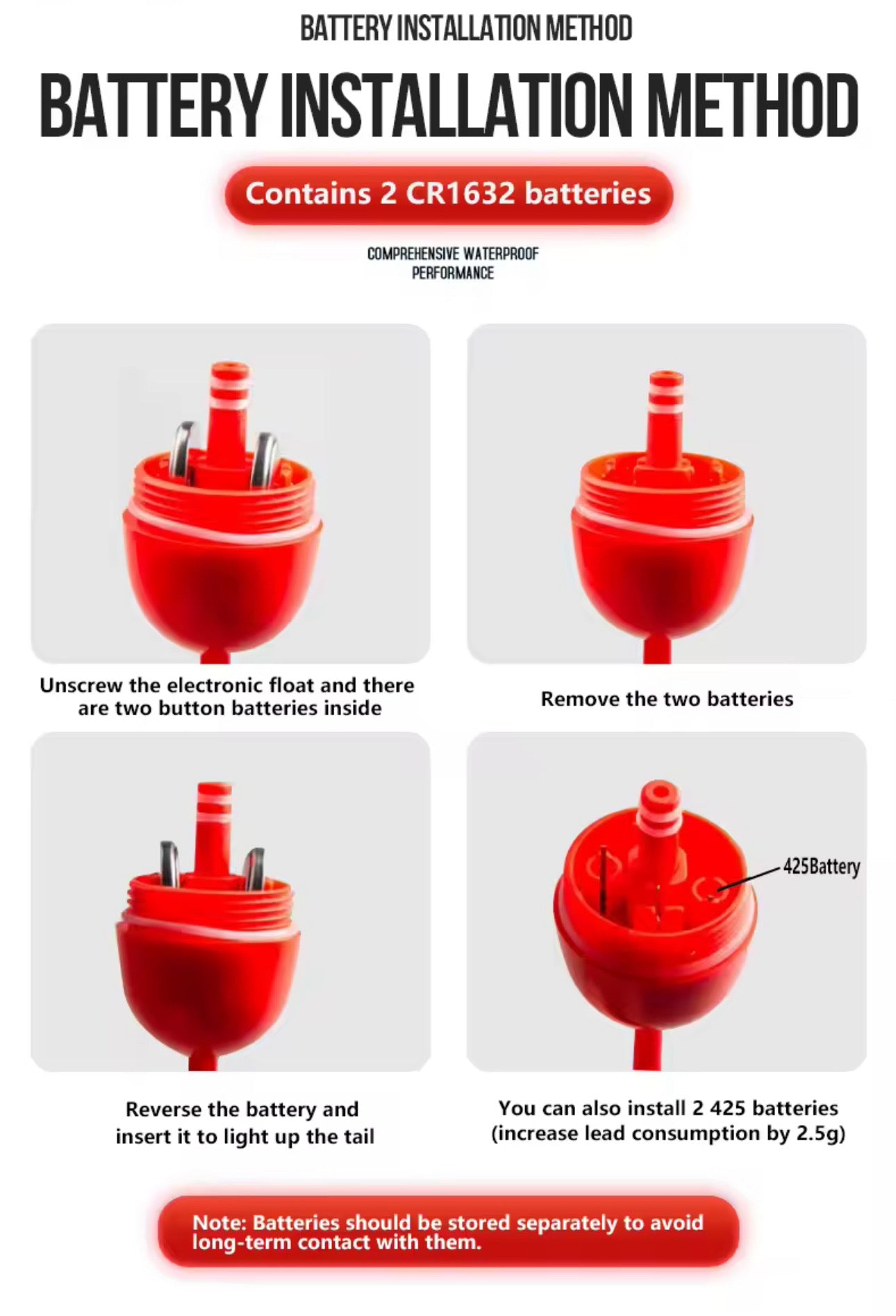 BATTERY INSTALLATION METHOD

BATTERY INSTALLATION METHOD

Contains 2 CR1632 batteries

COMPREHENSIVE WATERPROOF PERFORMANCE

Unscrew the electronic float and there are two button batteries inside

Remove the two batteries

425Battery

Reverse the battery and insert it to light up the tail

You can also install 2 425 batteries (increase lead consumption by 2.5g)

Note: Batteries should be stored separately to avoid long-term contact with them.